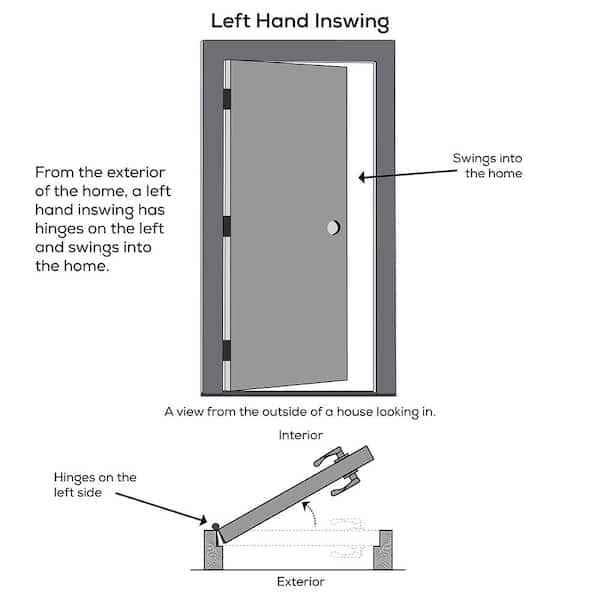 Left Hand Inswing

From the exterior of the home, a left hand inswing has hinges on the left and swings into the home.

Swings into the home

A view from the outside of a house looking in.

Interior

Hinges on the left side

Exterior